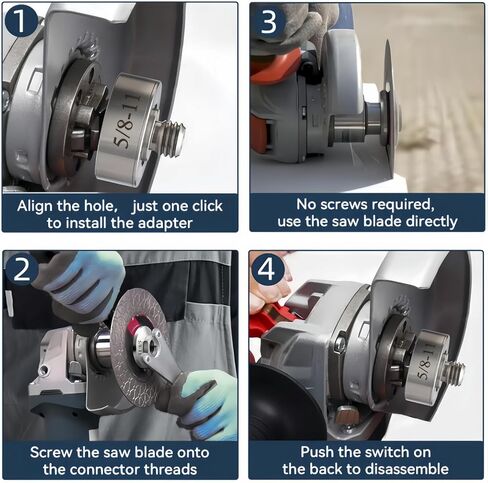 1

5/8-11

Align the hole, just one click to install the adapter

3

No screws required, use the saw blade directly

2

Screw the saw blade onto the connector threads

4

5/8-11

Push the switch on the back to disassemble