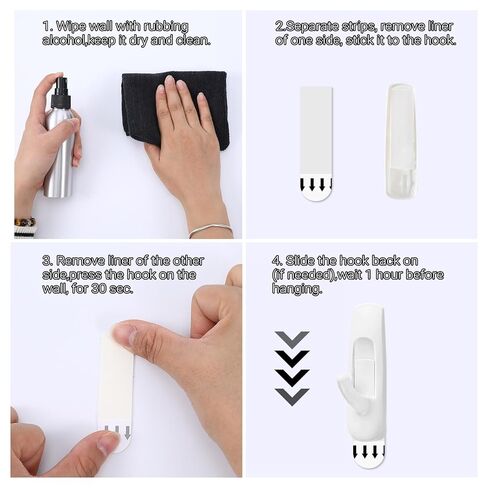 1. Wipe wall with rubbing alcohol,keep it dry and clean.

2.Separate strips, remove liner of one side, stick it to the hook.

3. Remove liner of the other side,press the hook on the wall, for 30 sec.

4. Slide the hook back on (if needed),wait 1 hour before hanging.