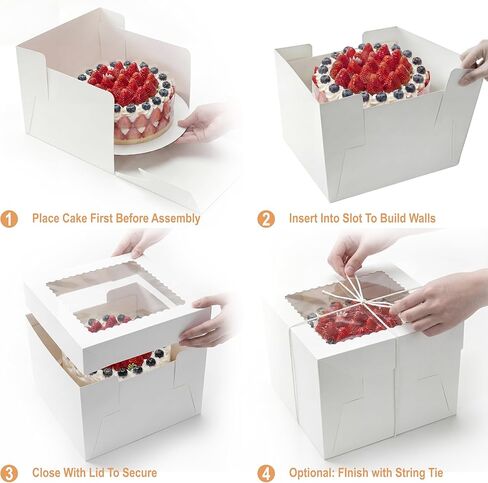 1 Place Cake First Before Assembly

2 Insert Into Slot To Build Walls

3 Close With Lid To Secure

4 Optional: FInish with String Tie