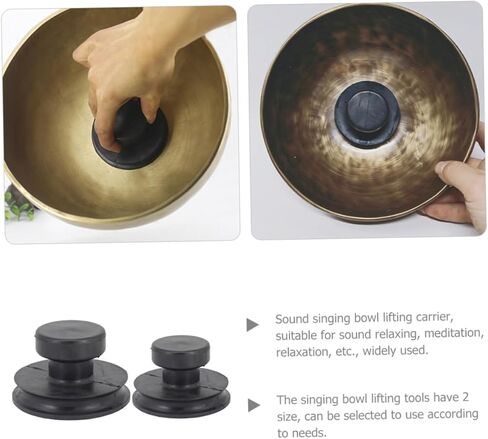 Sound singing bowl lifting carrier, suitable for sound relaxing, meditation, relaxation, etc., widely used.

The singing bowl lifting tools have 2 size, can be selected to use according to needs.