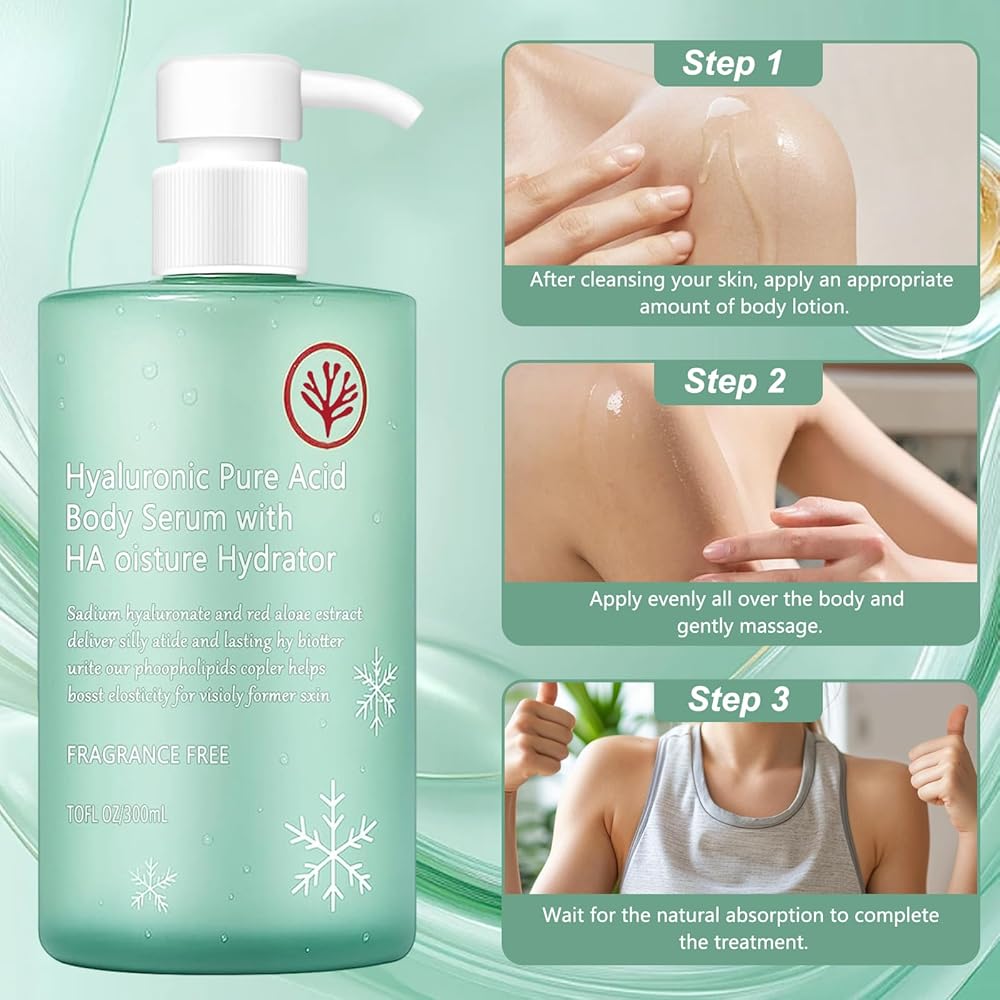 Hyaluronic Pure Acid Body Serum with HA oisture Hydrator

Sadium hyaluronate and red aloae estract deliver silly atide and lasting hy biotter urite our phoopholipids copler helps bosst elosticity for visioly former sxin

FRAGRANCE FREE

TOFL OZ/300mL

Step 1

After cleansing your skin, apply an appropriate amount of body lotion.

Step 2

Apply evenly all over the body and gently massage.

Step 3

Wait for the natural absorption to complete the treatment.