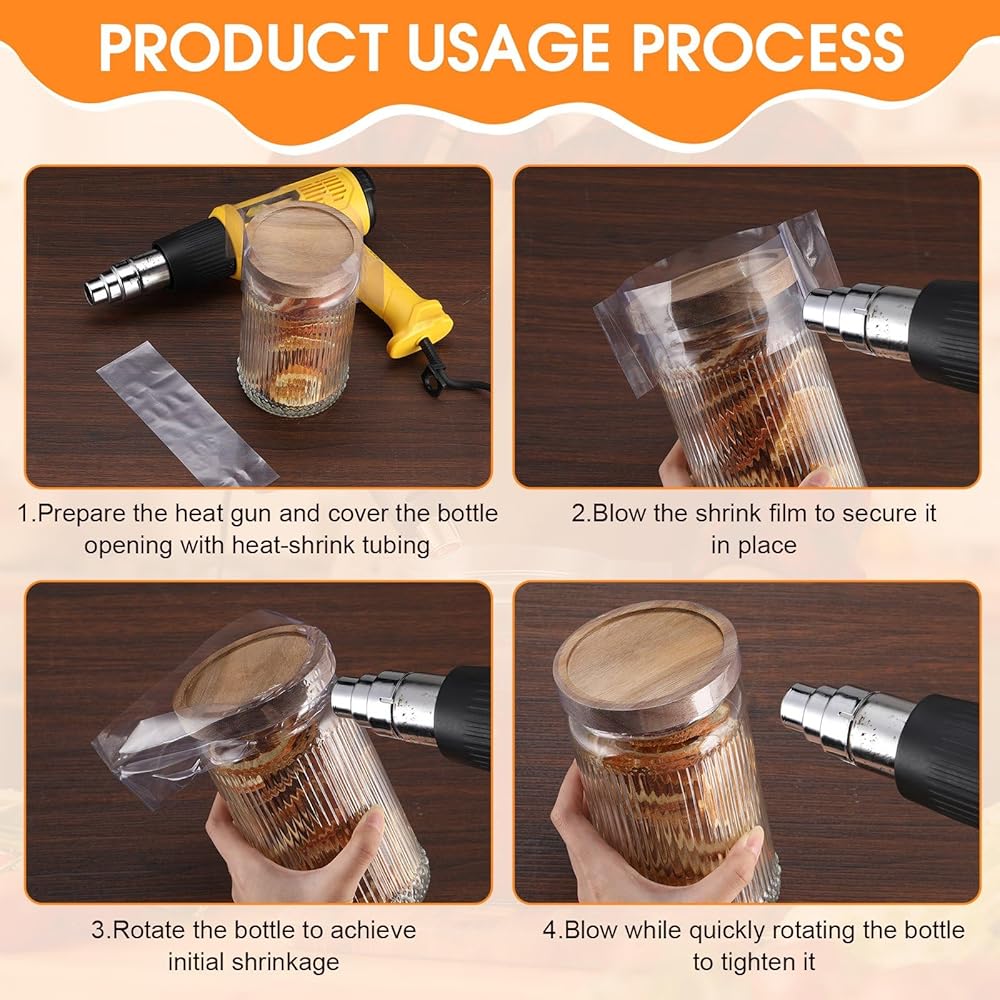 PRODUCT USAGE PROCESS

1.Prepare the heat gun and cover the bottle opening with heat-shrink tubing

2.Blow the shrink film to secure it in place

3.Rotate the bottle to achieve initial shrinkage

4.Blow while quickly rotating the bottle to tighten it