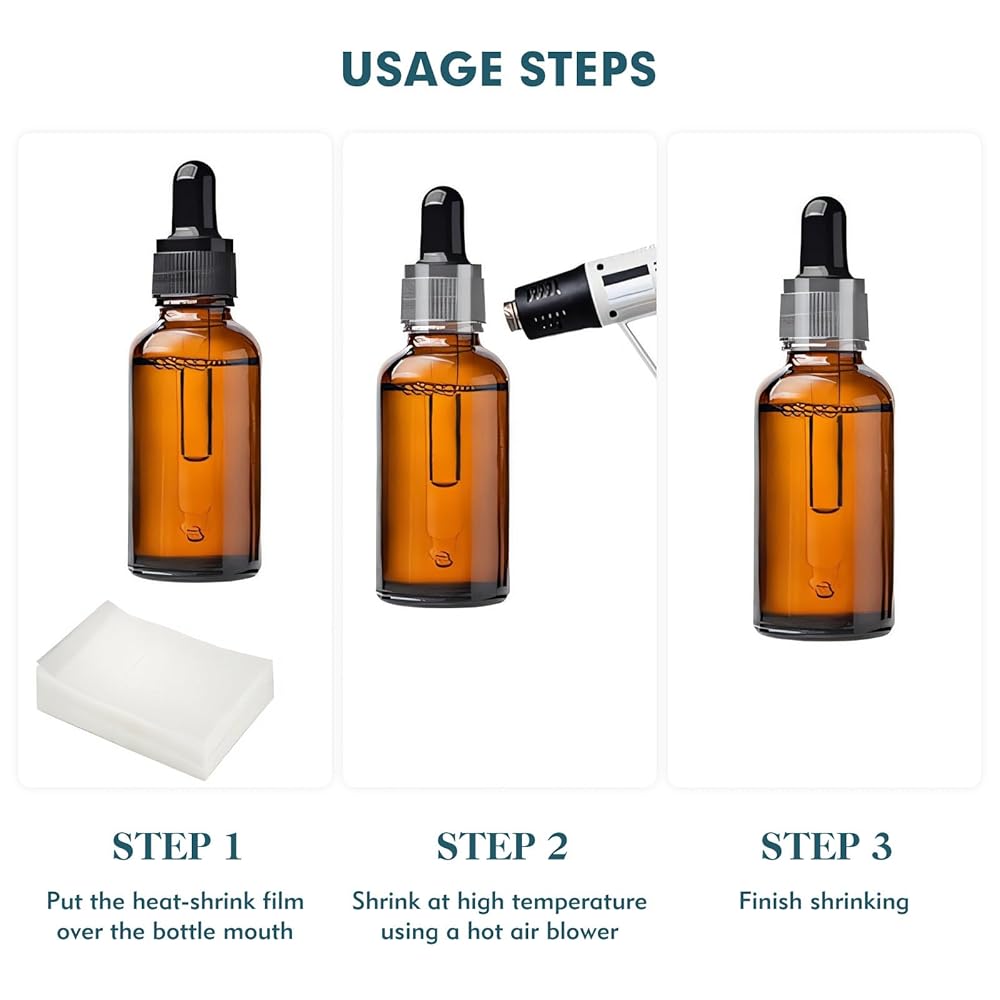 USAGE STEPS

STEP 1

Put the heat-shrink film over the bottle mouth

STEP 2

Shrink at high temperature using a hot air blower

STEP 3

Finish shrinking