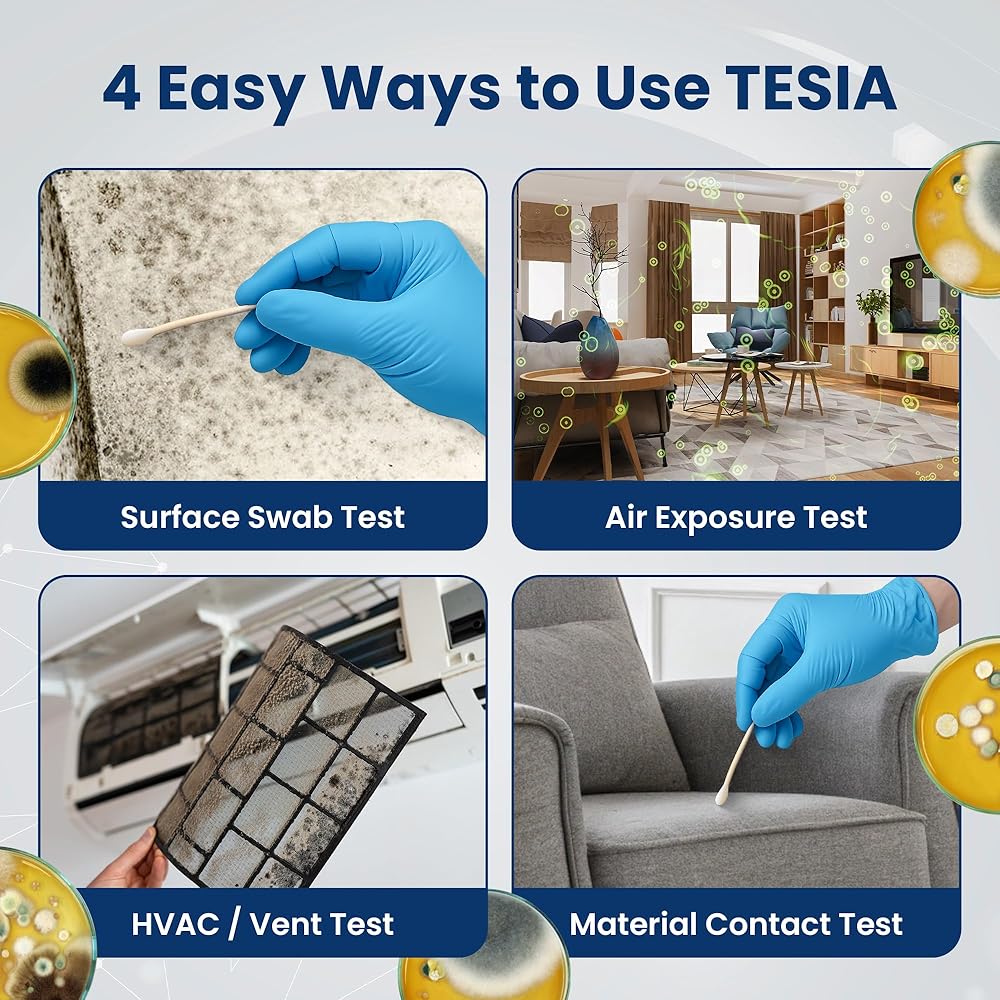 4 Easy Ways to Use TESIA

Surface Swab Test

Air Exposure Test

HVAC / Vent Test

Material Contact Test