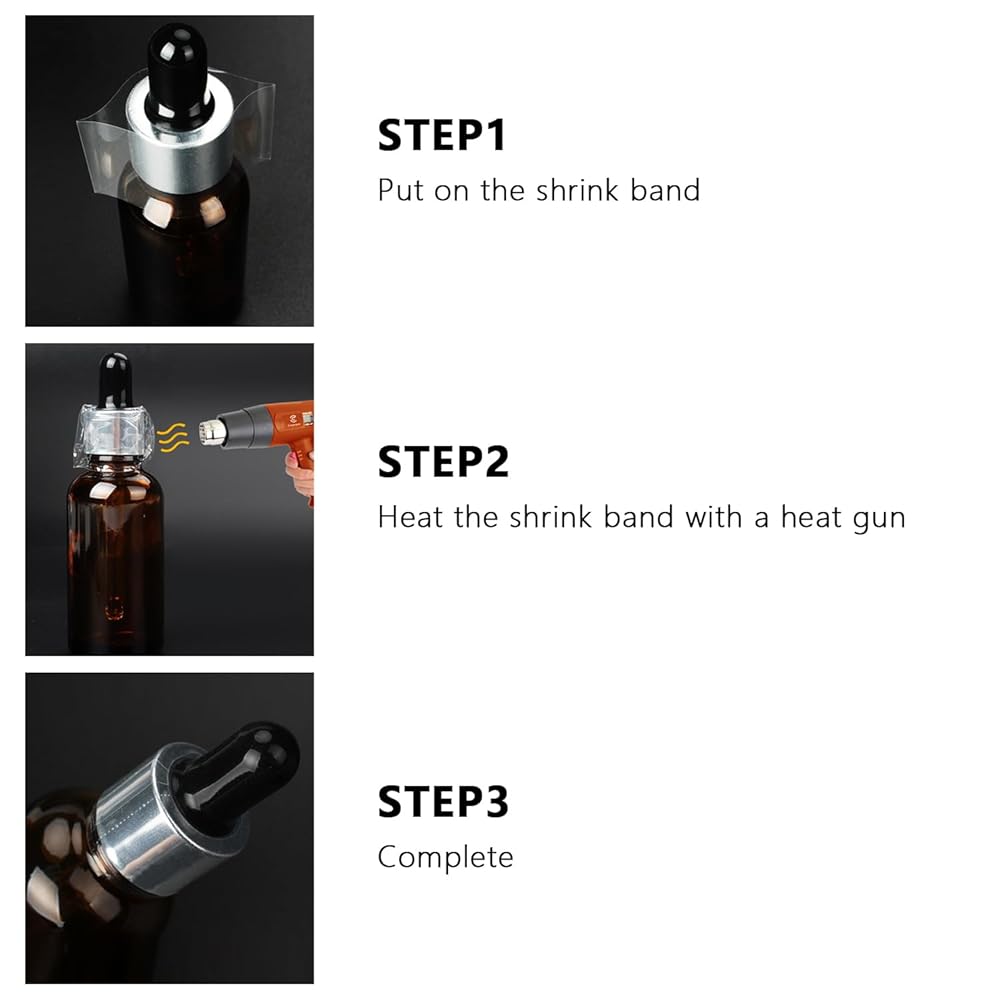 STEP1
Put on the shrink band

STEP2
Heat the shrink band with a heat gun

STEP3
Complete