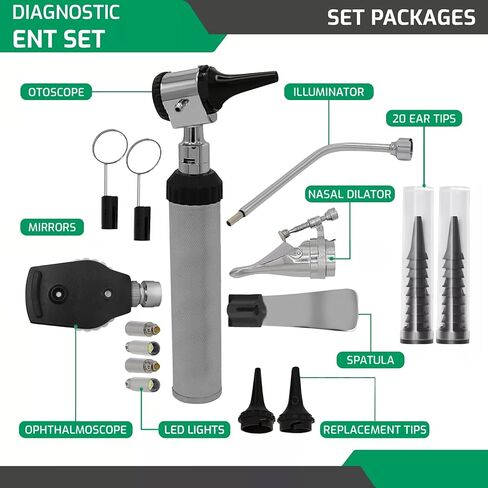 DIAGNOSTIC
ENT SET

SET PACKAGES

OTOSCOPE

ILLUMINATOR

20 EAR TIPS

NASAL DILATOR

MIRRORS

SPATULA

OPHTHALMOSCOPE

LED LIGHTS

REPLACEMENT TIPS