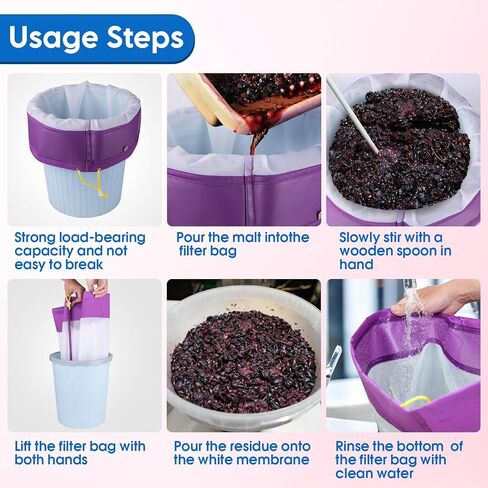 Usage Steps

Strong load-bearing capacity and not easy to break

Pour the malt intothe filter bag

Slowly stir with a wooden spoon in hand

Lift the filter bag with both hands

Pour the residue onto the white membrane

Rinse the bottom of the filter bag with clean water