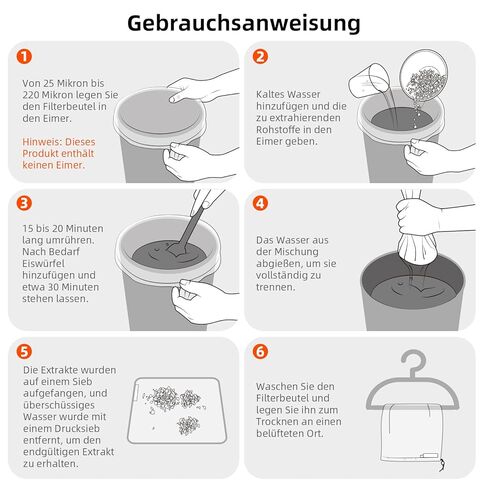 Gebrauchsanweisung

1

Von 25 Mikron bis 220 Mikron legen Sie den Filterbeutel in den Eimer.

Hinweis: Dieses Produkt enthält keinen Eimer.

2

Kaltes Wasser hinzufügen und die zu extrahierenden Rohstoffe in den Eimer geben.

3

15 bis 20 Minuten lang umrühren. Nach Bedarf Eiswürfel hinzufügen und etwa 30 Minuten stehen lassen.

4

Das Wasser aus der Mischung abgießen, um sie vollständig zu trennen.

5

Die Extrakte wurden auf einem Sieb aufgefangen, und überschüssiges Wasser wurde mit einem Drucksieb entfernt, um den endgültigen Extrakt zu erhalten.

6

Waschen Sie den Filterbeutel und legen Sie ihn zum Trocknen an einen belüfteten Ort.