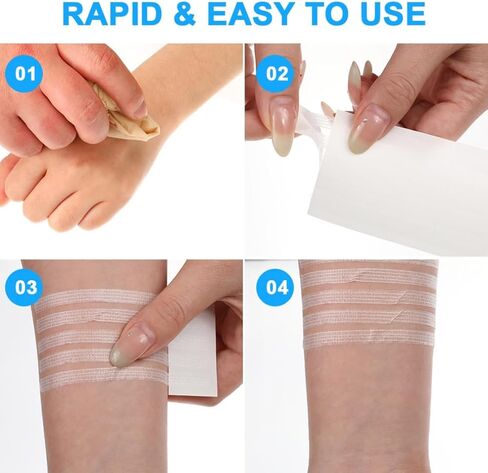 RAPID & EASY TO USE

01

02

03

04