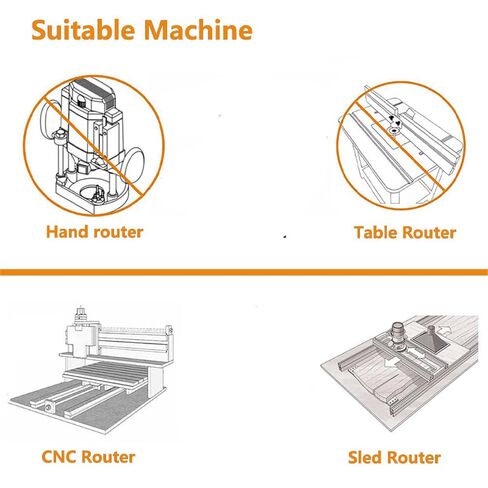 Suitable Machine

Hand router

Table Router

CNC Router

Sled Router