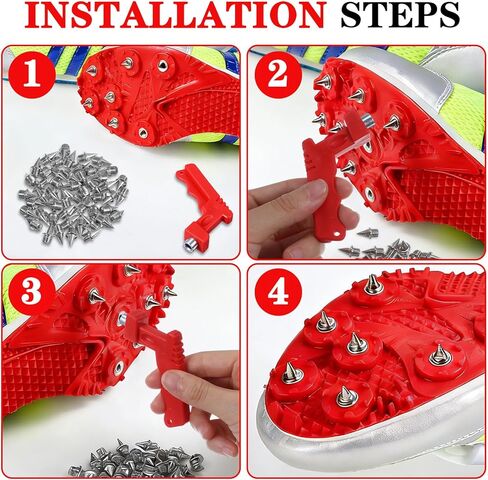 INSTALLATION STEPS

1

2

3

4