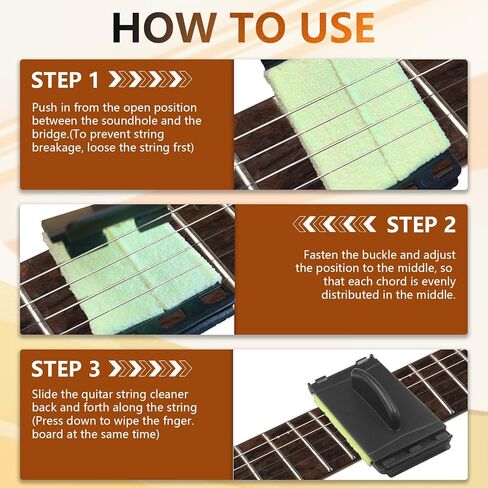 HOW TO USE

STEP 1

Push in from the open position between the soundhole and the bridge.(To prevent string breakage, loose the string frst)

STEP 2

Fasten the buckle and adjust the position to the middle, so that each chord is evenly distributed in the middle.

STEP 3

Slide the quitar string cleaner back and forth along the string (Press down to wipe the fnger. board at the same time)