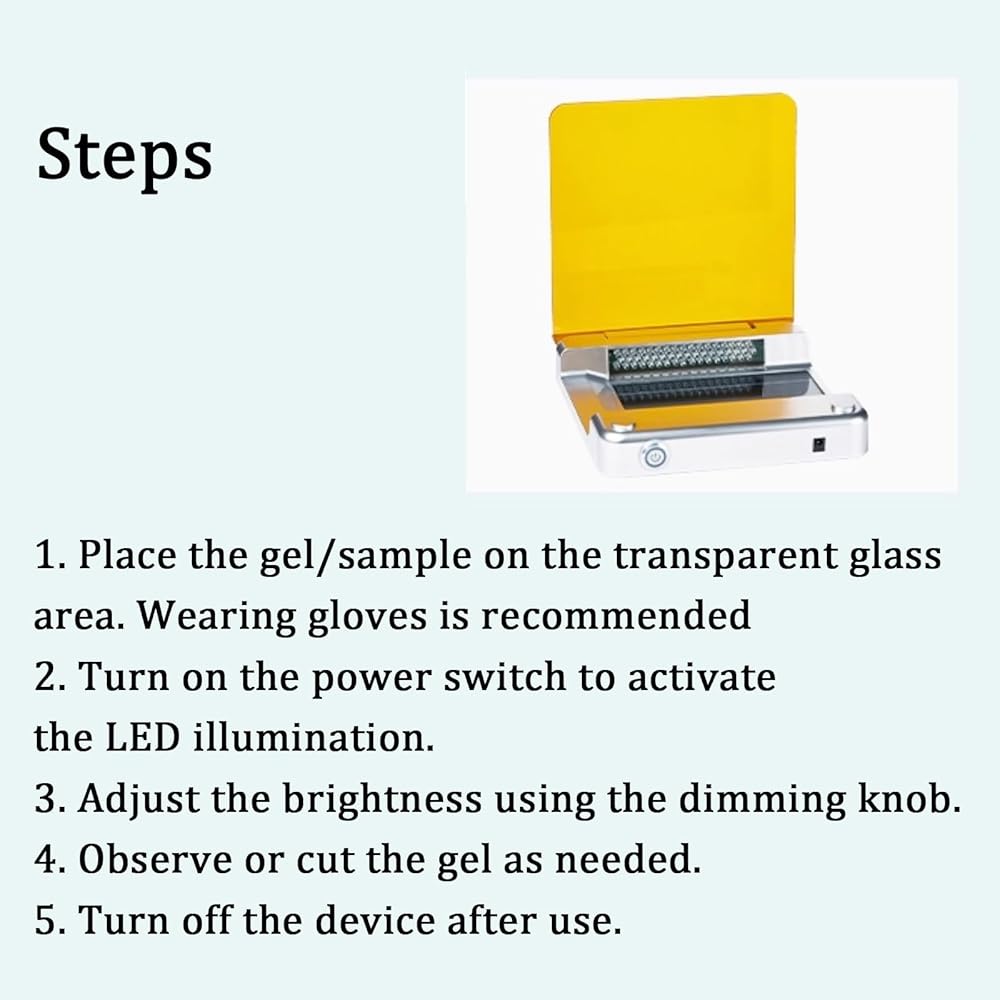 Steps

1. Place the gel/sample on the transparent glass area. Wearing gloves is recommended
2. Turn on the power switch to activate the LED illumination.
3. Adjust the brightness using the dimming knob.
4. Observe or cut the gel as needed.
5. Turn off the device after use.