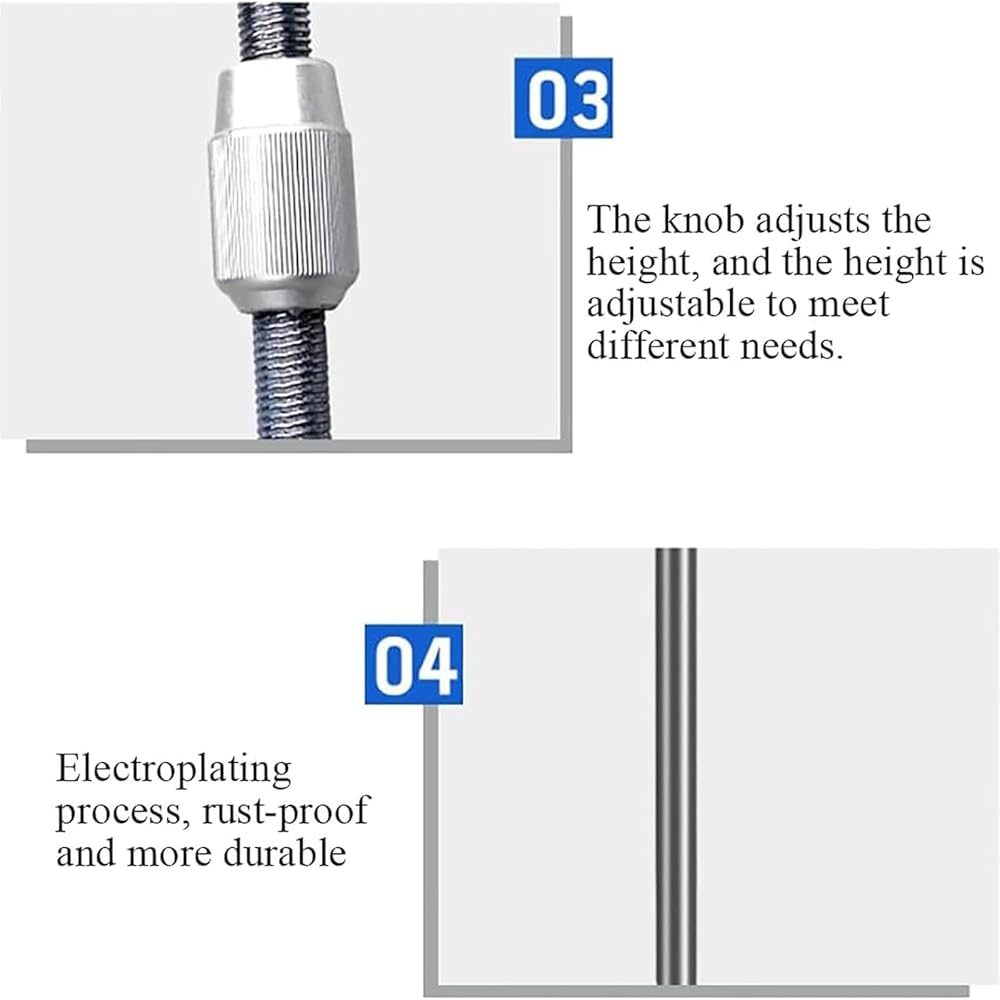 03

The knob adjusts the height, and the height is adjustable to meet different needs.

04

Electroplating process, rust-proof and more durable