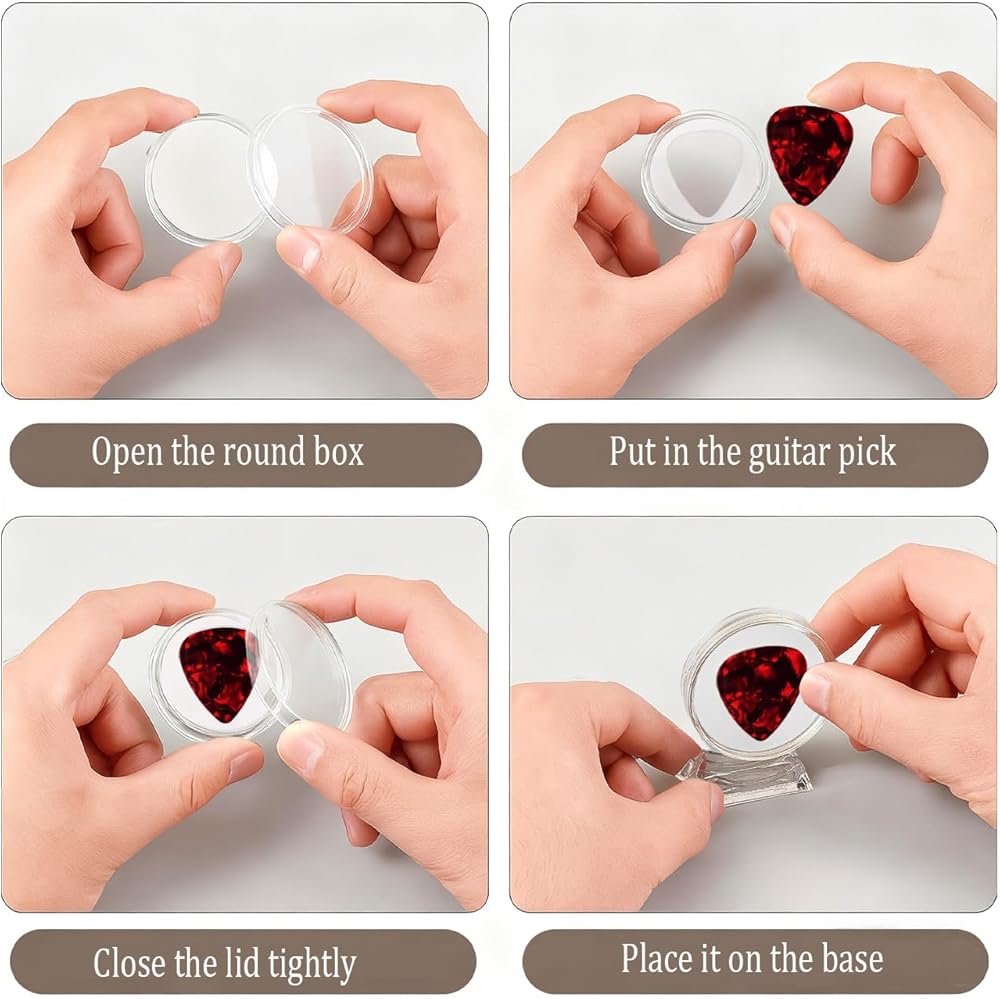 Open the round box

Put in the guitar pick

Close the lid tightly

Place it on the base