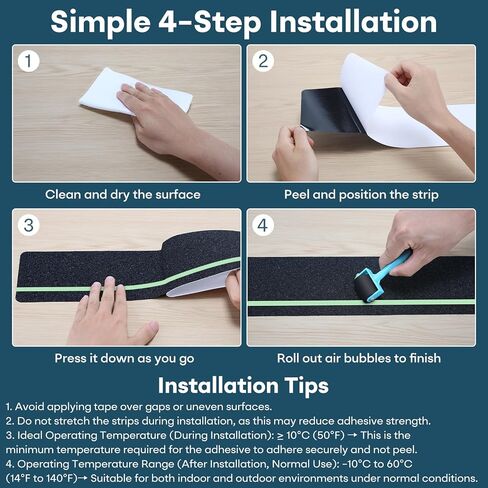 Simple 4-Step Installation

1

Clean and dry the surface

2

Peel and position the strip

3

Press it down as you go

4

Roll out air bubbles to finish

Installation Tips

1. Avoid applying tape over gaps or uneven surfaces.
2. Do not stretch the strips during installation, as this may reduce adhesive strength.
3. Ideal Operating Temperature (During Installation): ≥ 10°C (50°F) → This is the minimum temperature required for the adhesive to adhere securely and not peel.
4. Operating Temperature Range (After Installation, Normal Use): -10°C to 60°C (14°F to 140°F)→ Suitable for both indoor and outdoor environments under normal conditions.