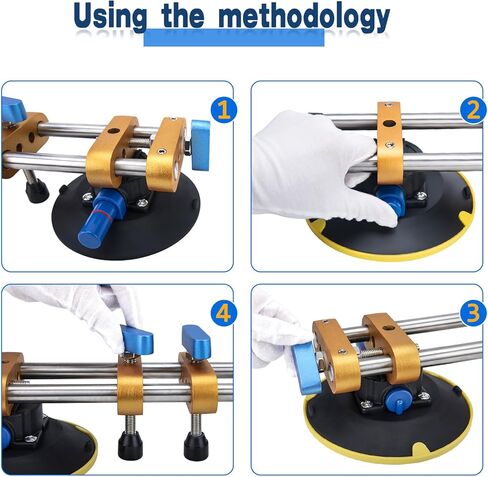 Using the methodology

1

2

4

3