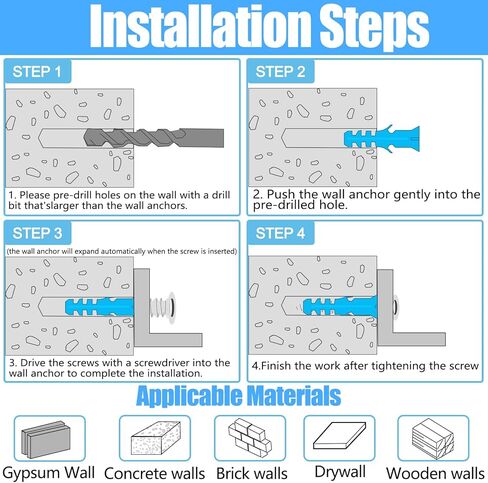 Installation Steps

STEP 1

1. Please pre-drill holes on the wall with a drill bit that'slarger than the wall anchors.

STEP 2

2. Push the wall anchor gently into the pre-drilled hole.

STEP 3

(the wall anchor will expand automatically when the screw is inserted)

3. Drive the screws with a screwdriver into the wall anchor to complete the installation.

STEP 4

4.Finish the work after tightening the screw

Applicable Materials

Gypsum Wall

Concrete walls

Brick walls

Drywall

Wooden walls