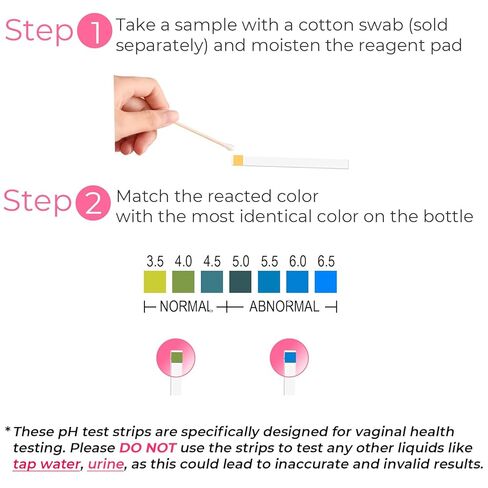 Step 1 Take a sample with a cotton swab (sold separately) and moisten the reagent pad

Step 2 Match the reacted color with the most identical color on the bottle

3.5 4.0 4.5 5.0 5.5 6.0 6.5

NORMAL ABNORMAL

* These pH test strips are specifically designed for vaginal health testing. Please DO NOT use the strips to test any other liquids like tap water, urine, as this could lead to inaccurate and invalid results.