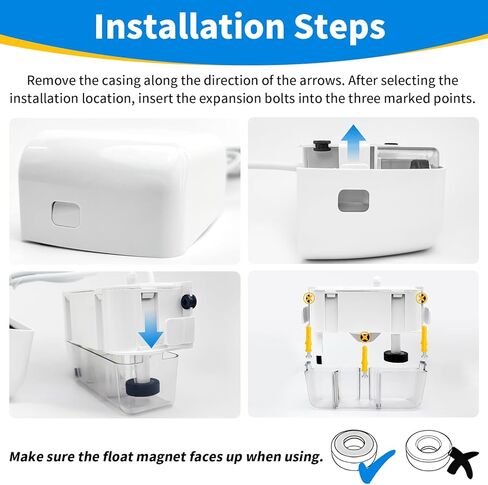 Installation Steps

Remove the casing along the direction of the arrows. After selecting the installation location, insert the expansion bolts into the three marked points.

Make sure the float magnet faces up when using.