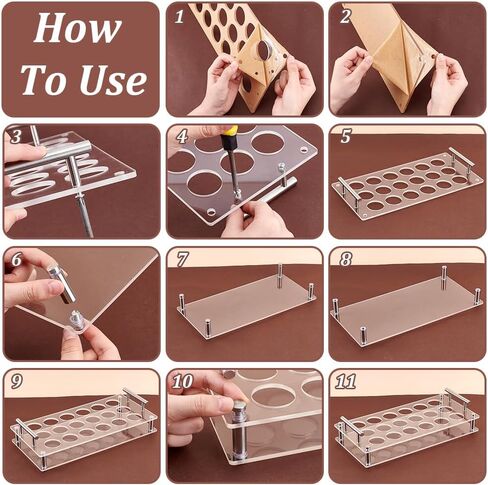 How To Use

1

2

3

4

5

6

7

8

9

10

11