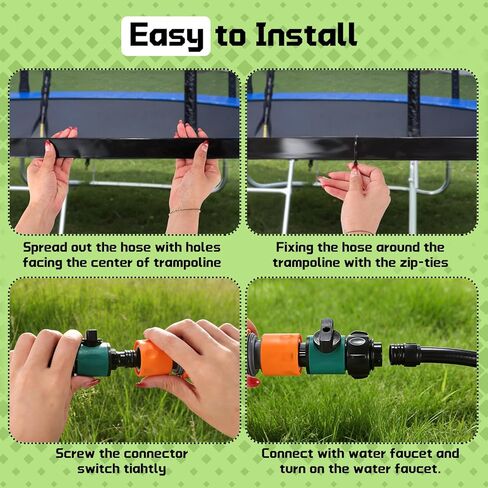 Easy to Install

Spread out the hose with holes facing the center of trampoline

Fixing the hose around the trampoline with the zip-ties

Screw the connector switch tightly

Connect with water faucet and turn on the water faucet.