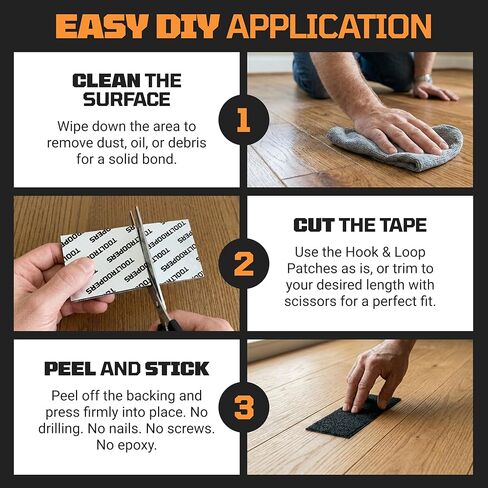 EASY DIY APPLICATION

CLEAN THE SURFACE

Wipe down the area to remove dust, oil, or debris for a solid bond.

1

TOOLTROOPERS TOOLTROOPERS TOOLTROOPERS TOOLTROOPERS TOOLTROOPERS TOOLTROOPERS

2

CUT THE TAPE

Use the Hook & Loop Patches as is, or trim to your desired length with scissors for a perfect fit.

PEEL AND STICK

Peel off the backing and press firmly into place. No drilling. No nails. No screws. No epoxy.

3