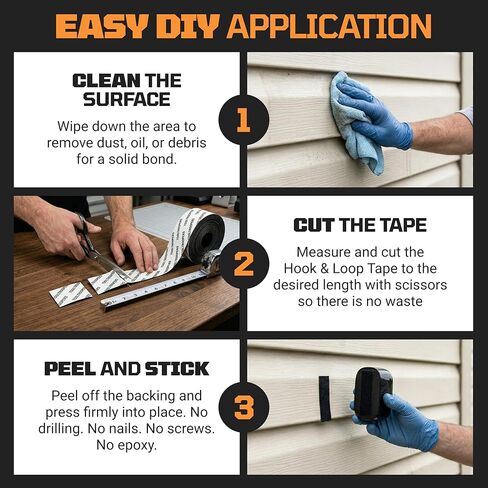 EASY DIY APPLICATION

CLEAN THE SURFACE

Wipe down the area to remove dust, oil, or debris for a solid bond.

1

2

CUT THE TAPE

Measure and cut the Hook & Loop Tape to the desired length with scissors so there is no waste

PEEL AND STICK

Peel off the backing and press firmly into place. No drilling. No nails. No screws. No epoxy.

3