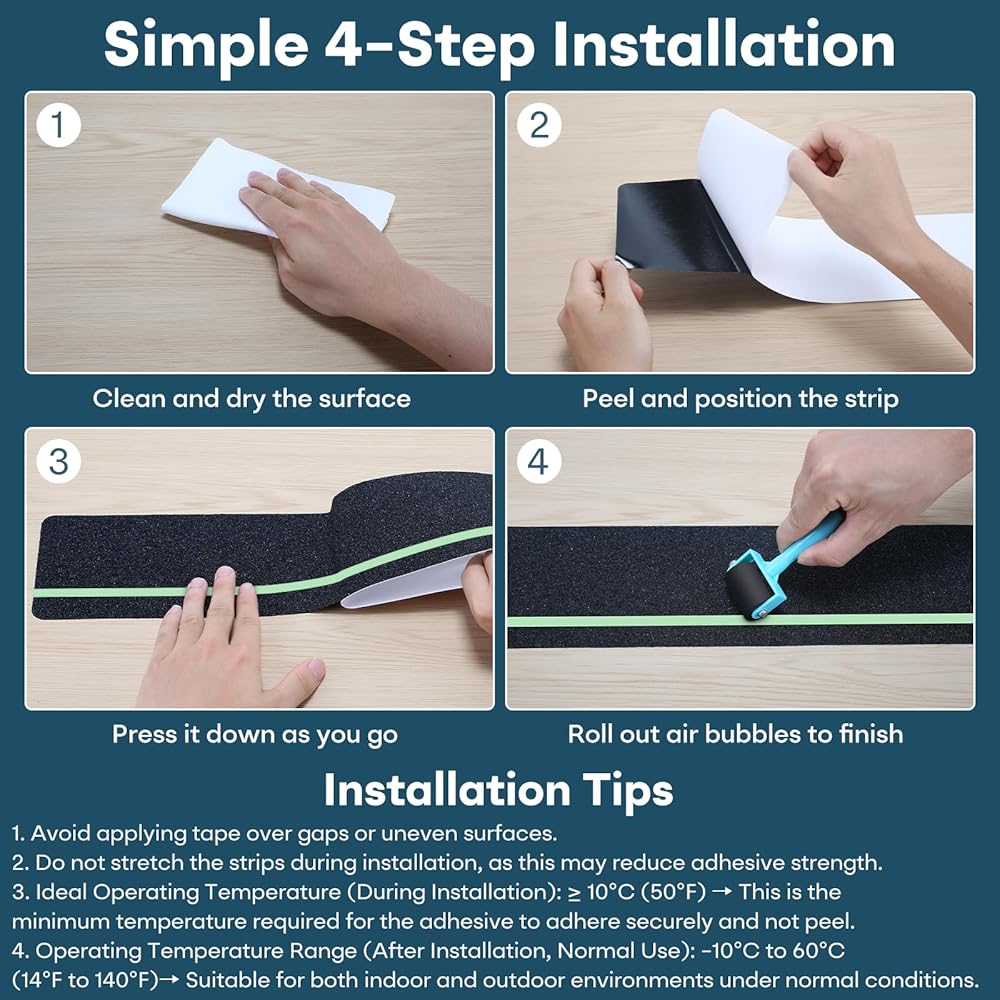 Simple 4-Step Installation

1

Clean and dry the surface

2

Peel and position the strip

3

Press it down as you go

4

Roll out air bubbles to finish

Installation Tips

1. Avoid applying tape over gaps or uneven surfaces.
2. Do not stretch the strips during installation, as this may reduce adhesive strength.
3. Ideal Operating Temperature (During Installation): ≥ 10°C (50°F) → This is the minimum temperature required for the adhesive to adhere securely and not peel.
4. Operating Temperature Range (After Installation, Normal Use): -10°C to 60°C (14°F to 140°F)→ Suitable for both indoor and outdoor environments under normal conditions.