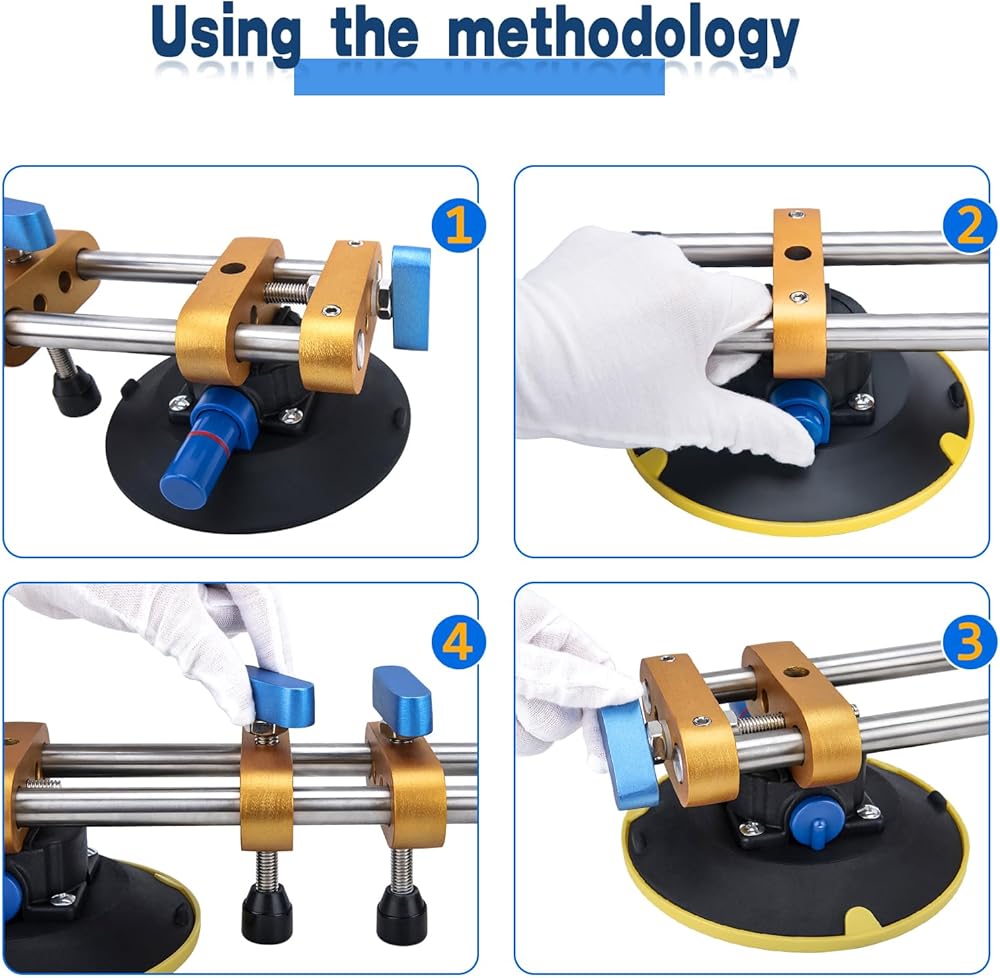 Using the methodology

1

2

4

3