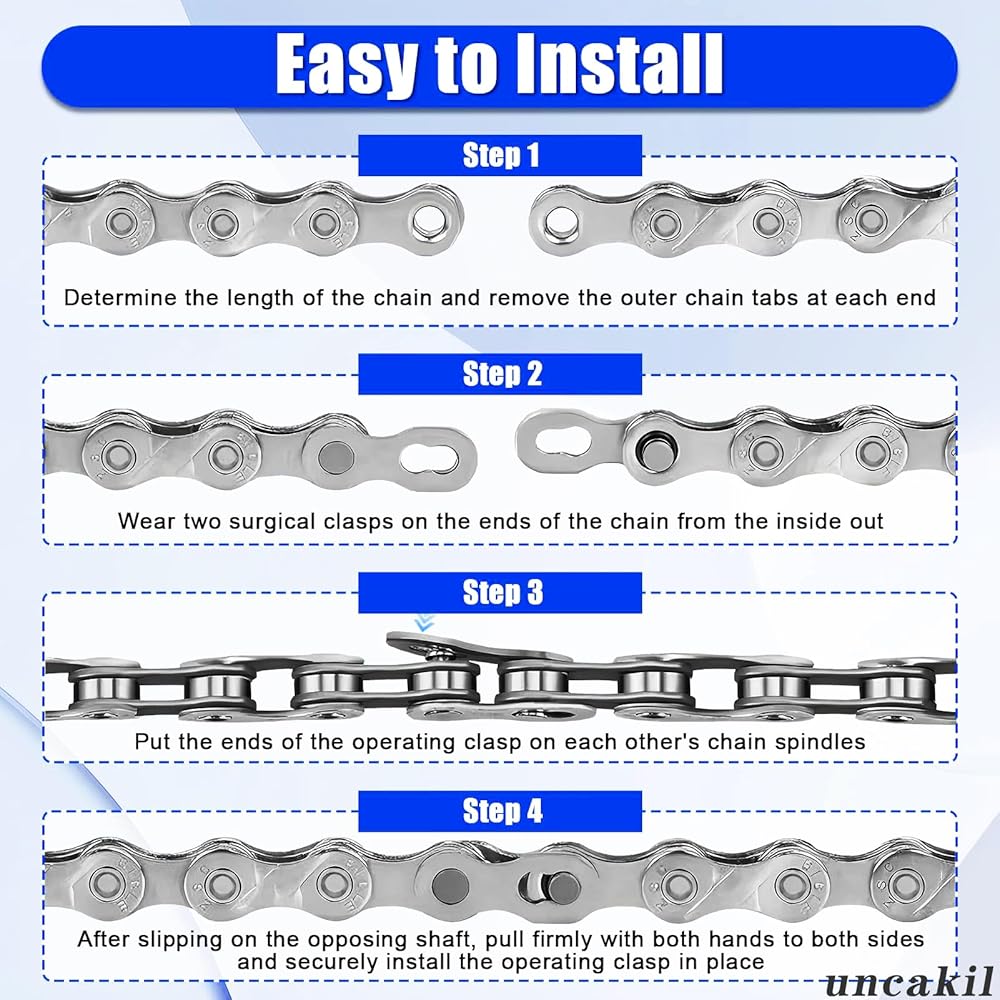 Easy to Install

Step 1

Determine the length of the chain and remove the outer chain tabs at each end

Step 2

Wear two surgical clasps on the ends of the chain from the inside out

Step 3

Put the ends of the operating clasp on each other's chain spindles

Step 4

After slipping on the opposing shaft, pull firmly with both hands to both sides and securely install the operating clasp in place

uncakil