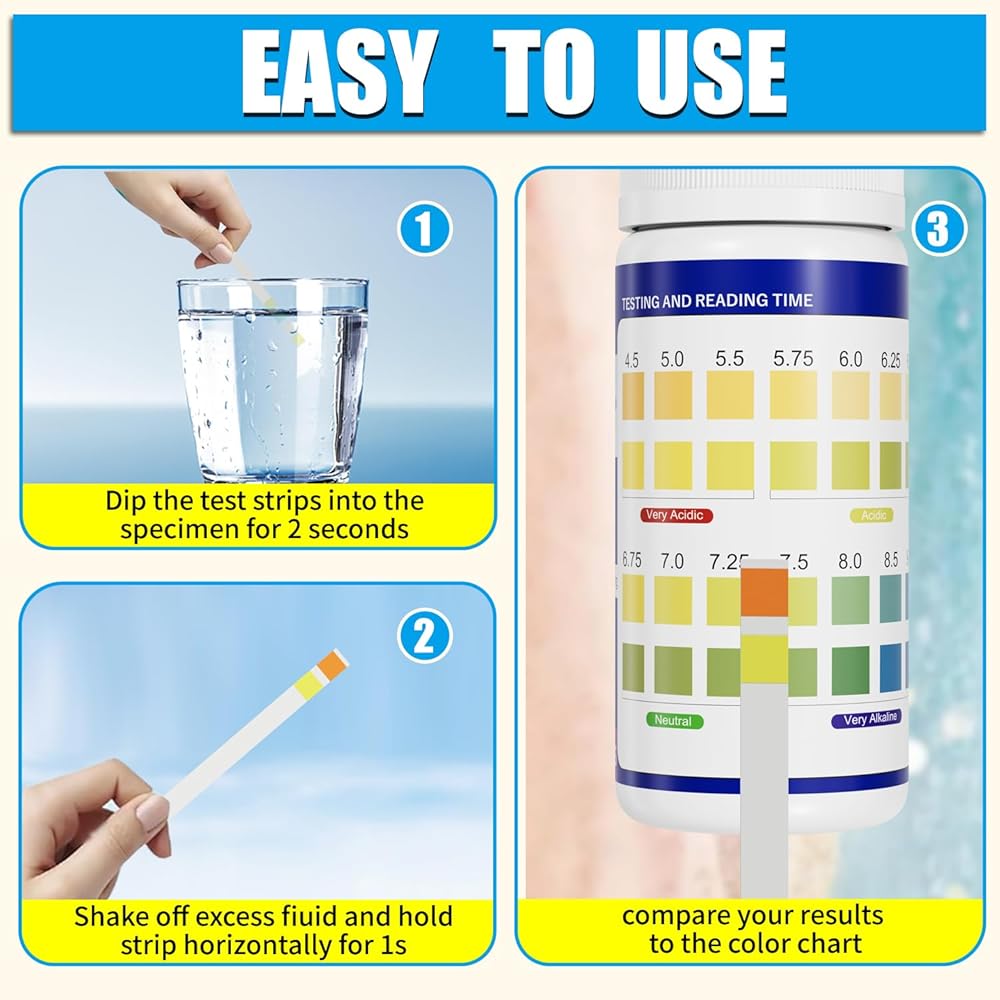 EASY TO USE

1

Dip the test strips into the specimen for 2 seconds

2

Shake off excess fiuid and hold strip horizontally for 1s

3

TESTING AND READING TIME

4.5 5.0 5.5 5.75 6.0 6.25

Very Acidic

Acidic

6.75 7.0 7.25 7.5 8.0 8.5

Neutral

Very Alkaline

compare your results to the color chart