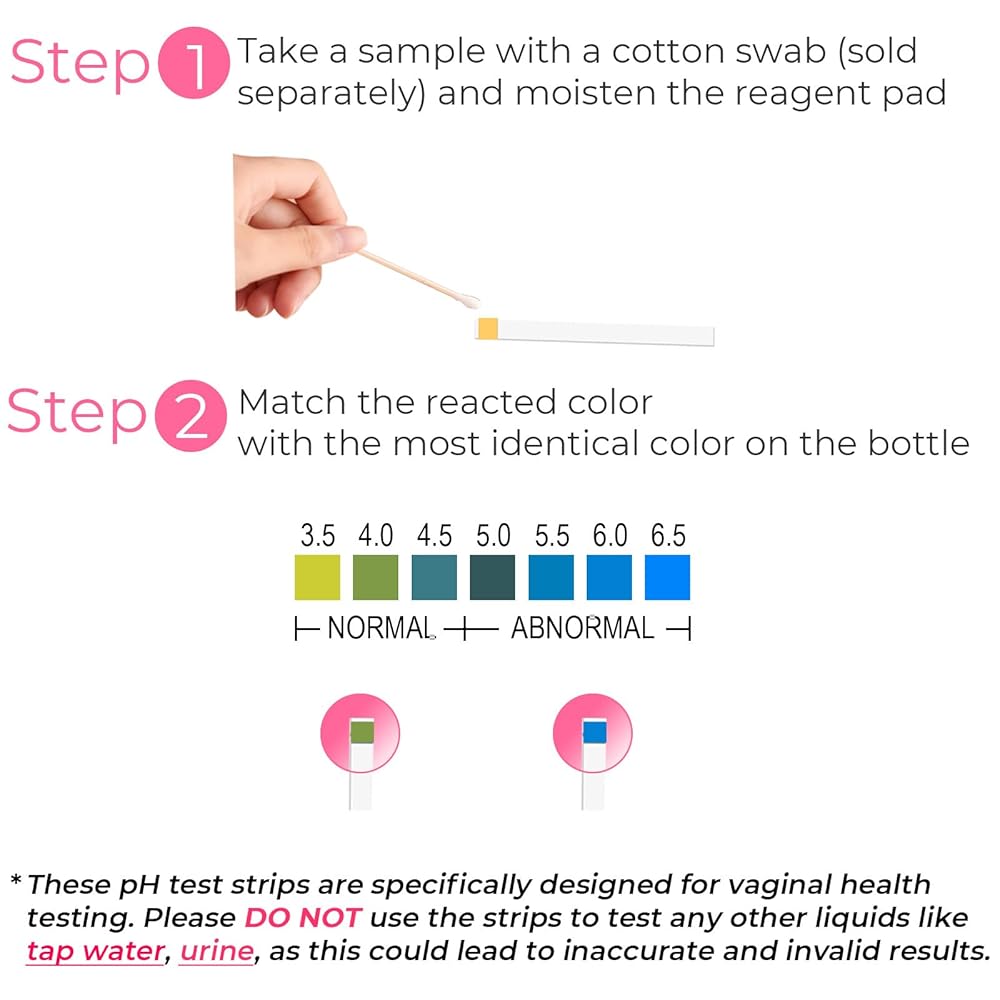 Step 1 Take a sample with a cotton swab (sold separately) and moisten the reagent pad

Step 2 Match the reacted color with the most identical color on the bottle

3.5 4.0 4.5 5.0 5.5 6.0 6.5

NORMAL ABNORMAL

* These pH test strips are specifically designed for vaginal health testing. Please DO NOT use the strips to test any other liquids like tap water, urine, as this could lead to inaccurate and invalid results.