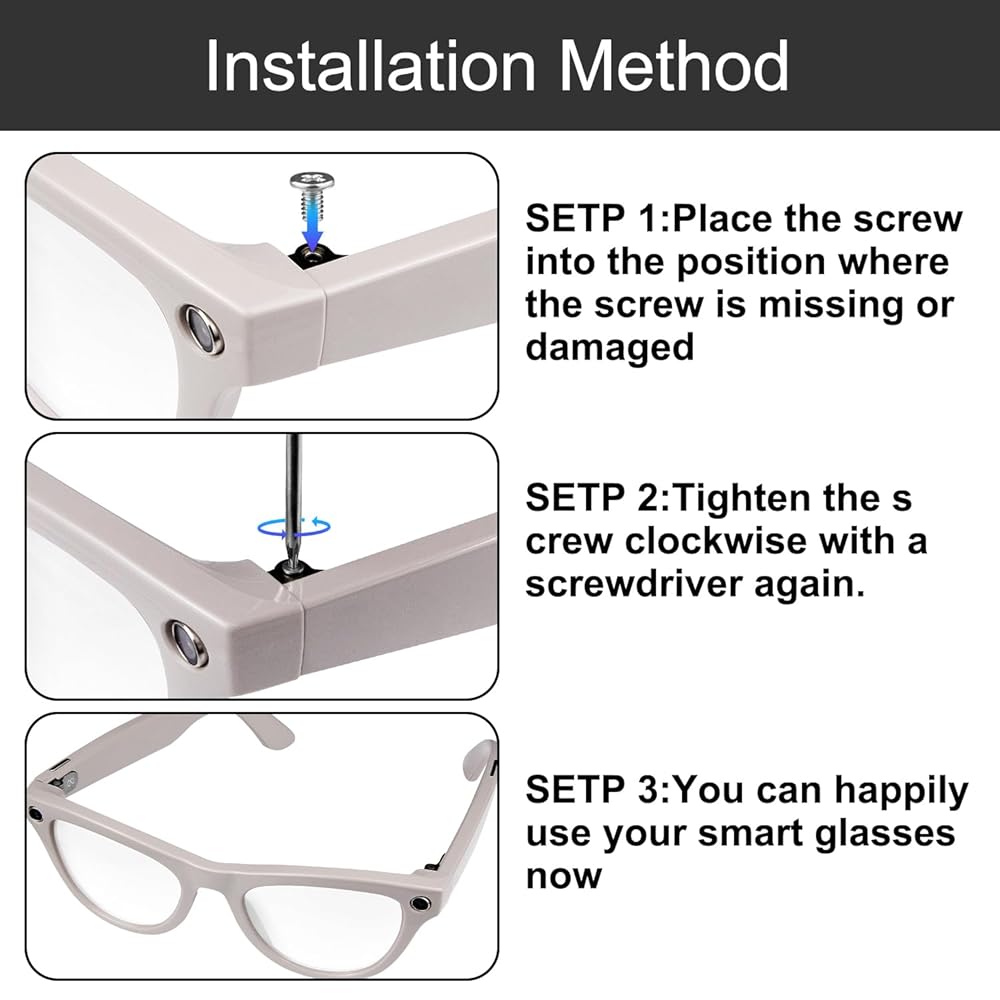 Installation Method

SETP 1:Place the screw into the position where the screw is missing or damaged

SETP 2:Tighten the s crew clockwise with a screwdriver again.

SETP 3:You can happily use your smart glasses now