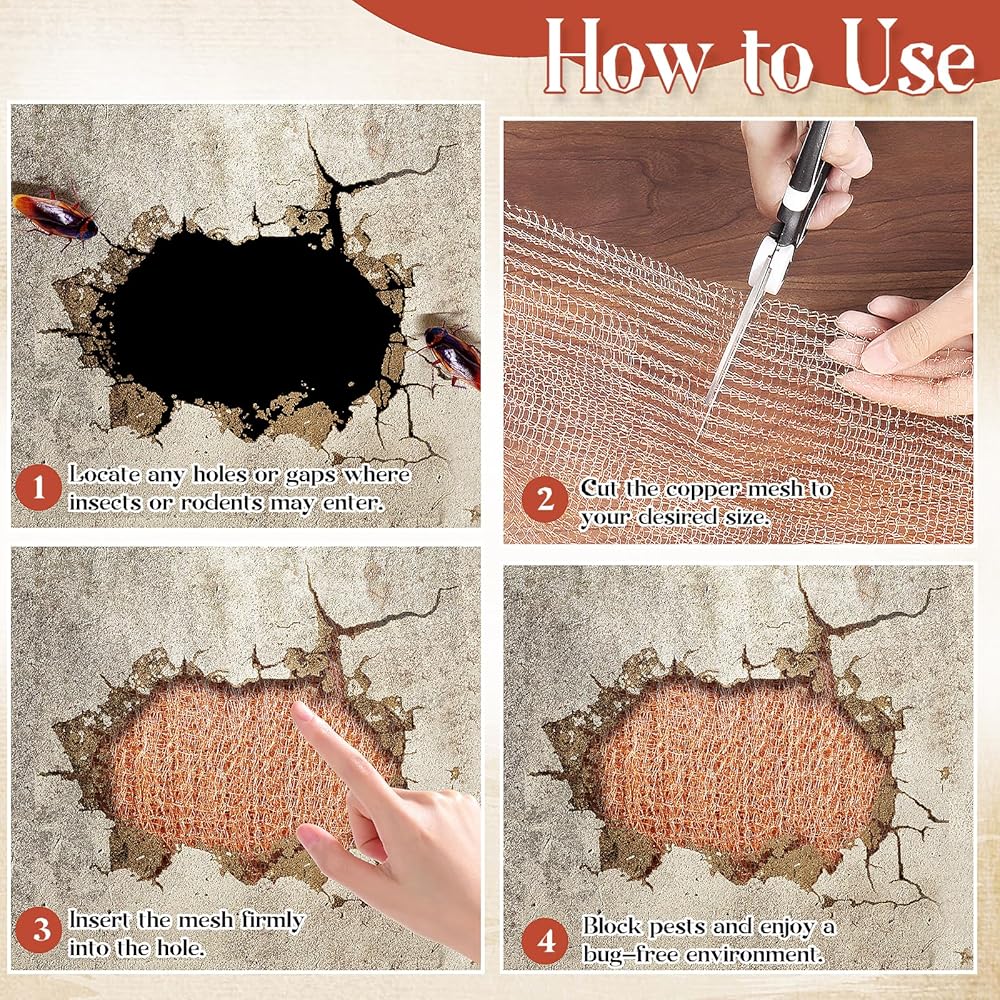 How to Use

1 Locate any holes or gaps where insects or rodents may enter.

2 Cut the copper mesh to your desired size.

3 Insert the mesh firmly into the hole.

4 Block pests and enjoy a bug-free environment.