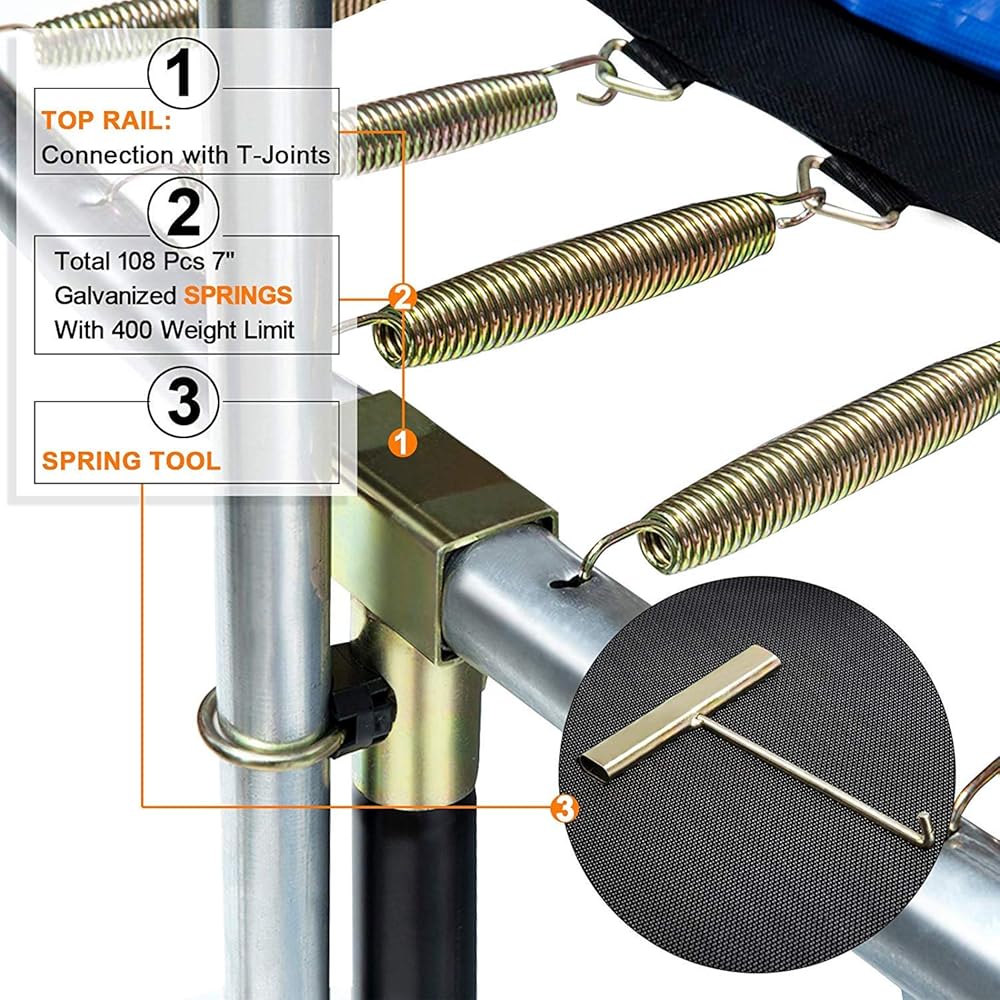 1

TOP RAIL:
Connection with T-Joints

2

Total 108 Pcs 7"
Galvanized SPRINGS
With 400 Weight Limit

3

SPRING TOOL

2

1

3