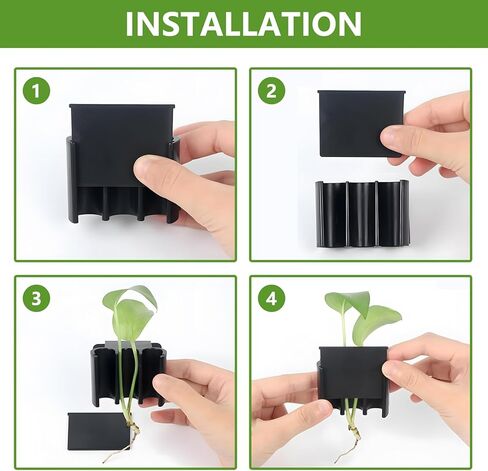 INSTALLATION

1

2

3

4