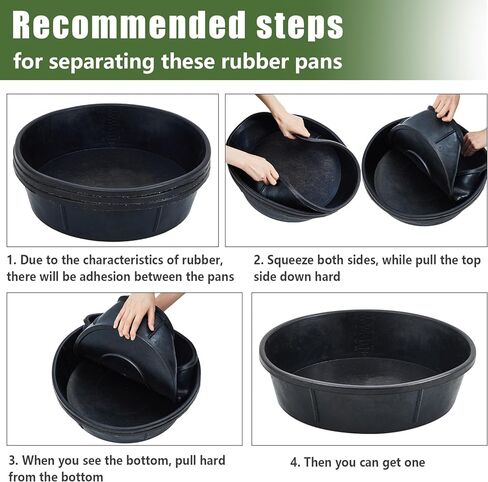 Recommended steps
for separating these rubber pans

1. Due to the characteristics of rubber, there will be adhesion between the pans

2. Squeeze both sides, while pull the top side down hard

3. When you see the bottom, pull hard from the bottom

4. Then you can get one