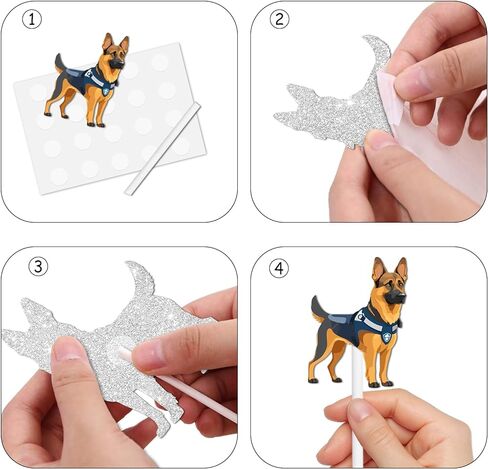 1

2

3

4