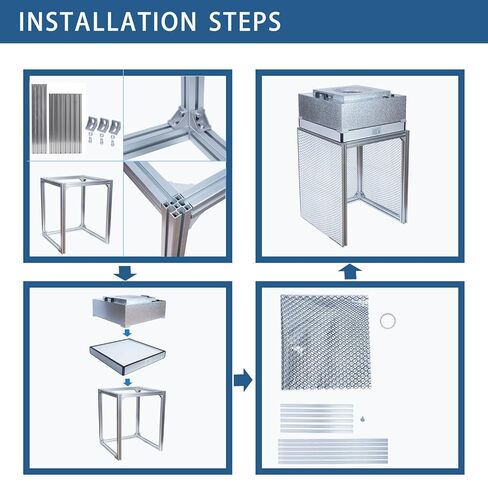 INSTALLATION STEPS