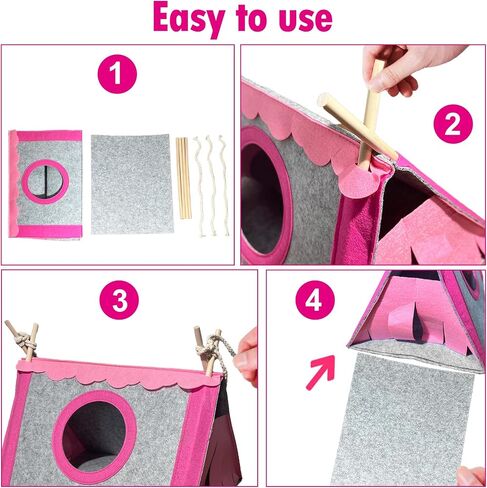 Easy to use

1

2

3

4