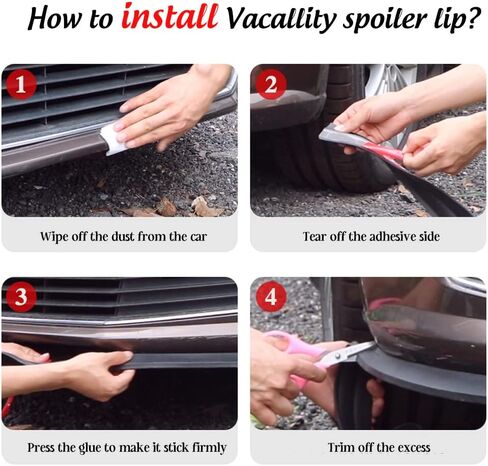 How to install Vacallity spoiler lip?

1

Wipe off the dust from the car

2

Tear off the adhesive side

3

Press the glue to make it stick firmly

4

Trim off the excess