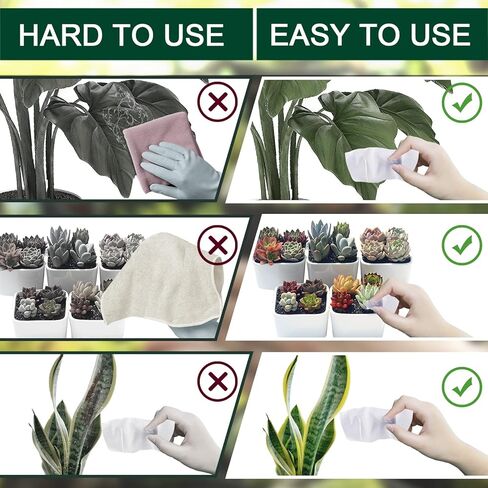 HARD TO USE

EASY TO USE