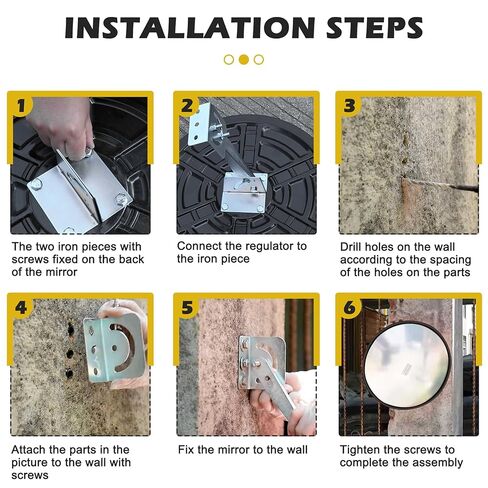 INSTALLATION STEPS

1

The two iron pieces with screws fixed on the back of the mirror

2

Connect the regulator to the iron piece

3

Drill holes on the wall according to the spacing of the holes on the parts

4

Attach the parts in the picture to the wall with screws

5

Fix the mirror to the wall

6

Tighten the screws to complete the assembly