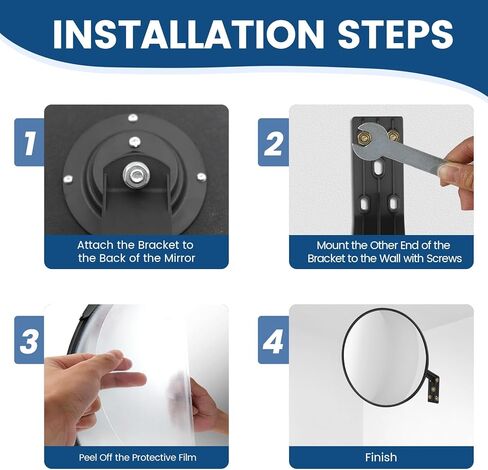 INSTALLATION STEPS

1

Attach the Bracket to the Back of the Mirror

2

Mount the Other End of the Bracket to the Wall with Screws

3

Peel Off the Protective Film

4

Finish