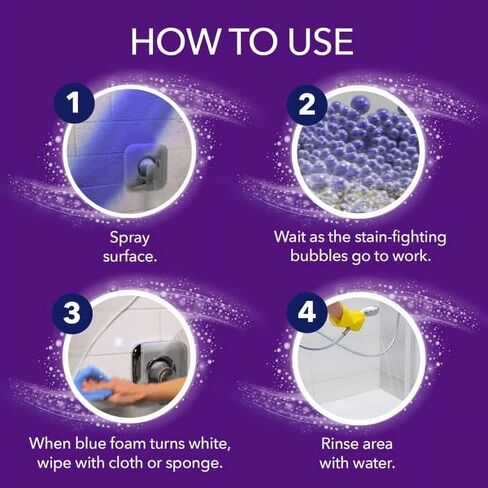 HOW TO USE

1

Spray surface.

2

Wait as the stain-fighting bubbles go to work.

3

When blue foam turns white, wipe with cloth or sponge.

4

Rinse area with water.