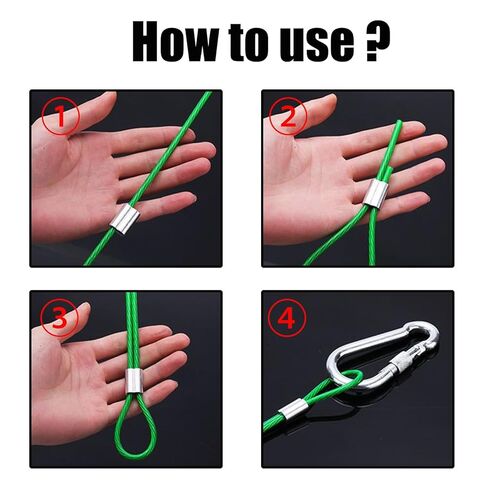 How to use ?

1

2

3

4