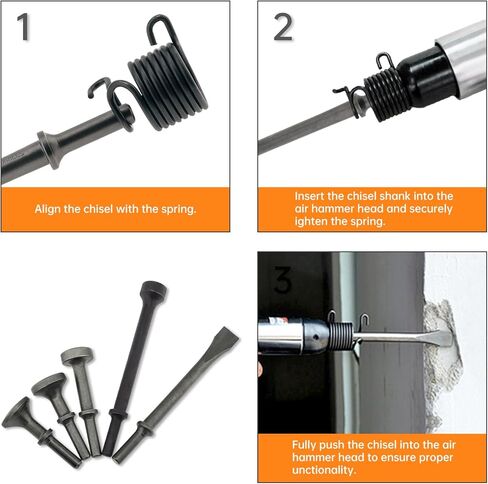 1

Align the chisel with the spring.

2

Insert the chisel shank into the air hammer head and securely ighten the spring.

3

Fully push the chisel into the air hammer head to ensure proper unctionality.