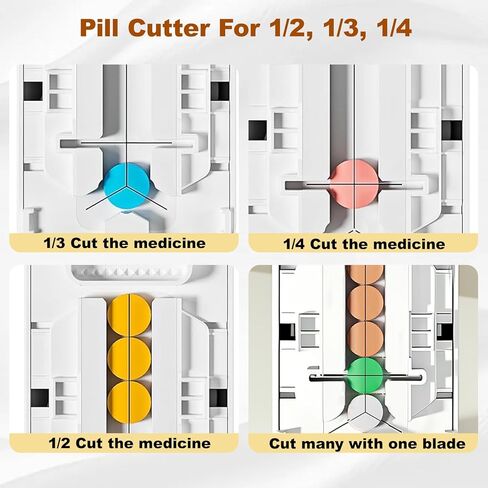 Pill Cutter For 1/2, 1/3, 1/4

1/3 Cut the medicine

1/4 Cut the medicine

1/2 Cut the medicine

Cut many with one blade