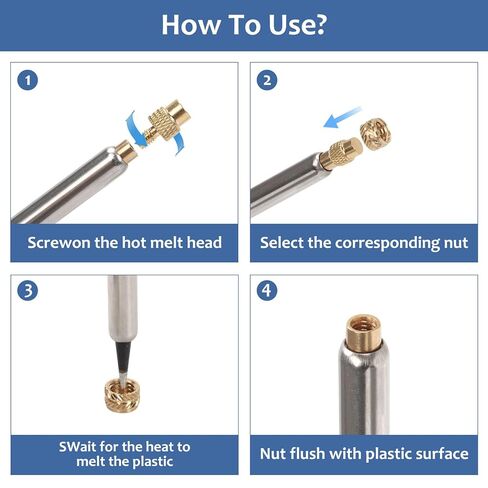 How To Use?

1

Screwon the hot melt head

2

Select the corresponding nut

3

SWait for the heat to melt the plastic

4

Nut flush with plastic surface